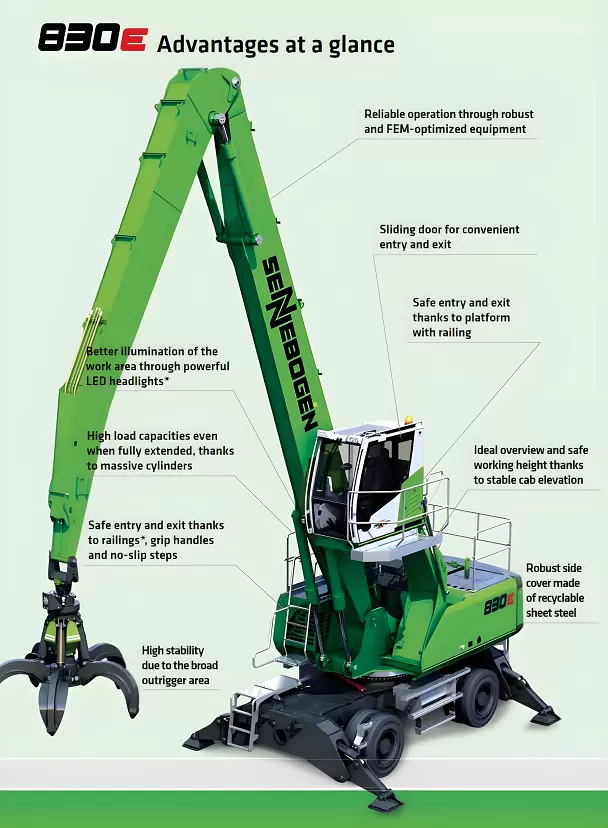 830E Advantages at a glance

Reliable operation through robust and FEM-optimized equipment

Sliding door for convenient entry and exit

Safe entry and exit thanks to platform with railing

Better illumination of the work area through powerful LED headlights*

High load capacities even when fully extended, thanks to massive cylinders

Ideal overview and safe working height thanks to stable cab elevation

Safe entry and exit thanks to railings*, grip handles and no-slip steps

Robust side cover made of recyclable sheet steel

High stability due to the broad outrigger area

SENNEBOGEN

830E